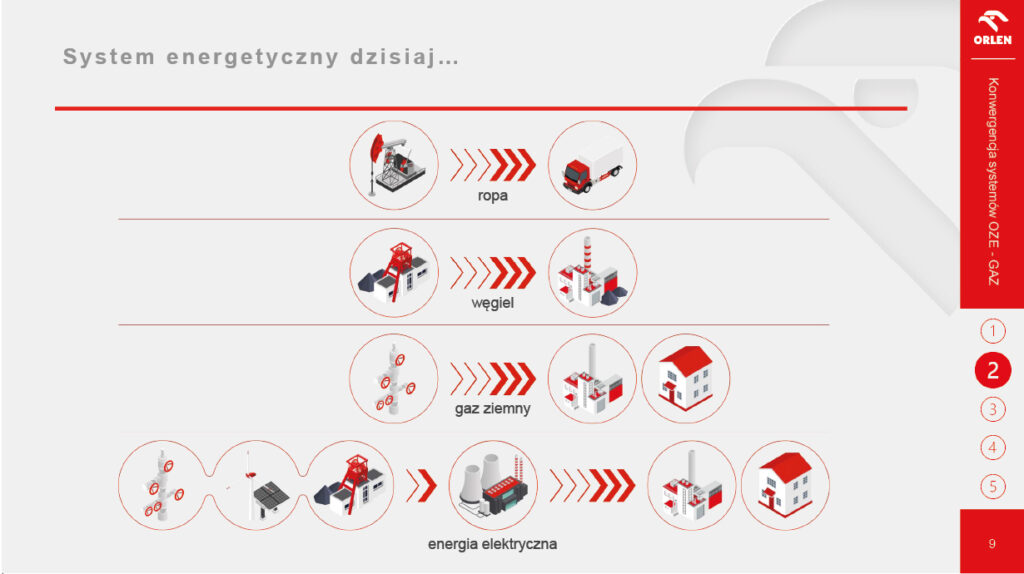 System energetyczny dzisiaj…

ropa

węgiel

gaz ziemny

energia elektryczna

ORLEN

Konwergencja systemów OZE - GAZ

1

2

3

4

5

9